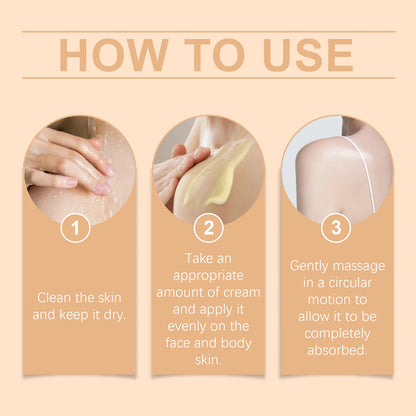 HOW TO USE

1

Clean the skin and keep it dry.

2

Take an appropriate amount of cream and apply it evenly on the face and body skin.

3

Gently massage in a circular motion to allow it to be completely absorbed.